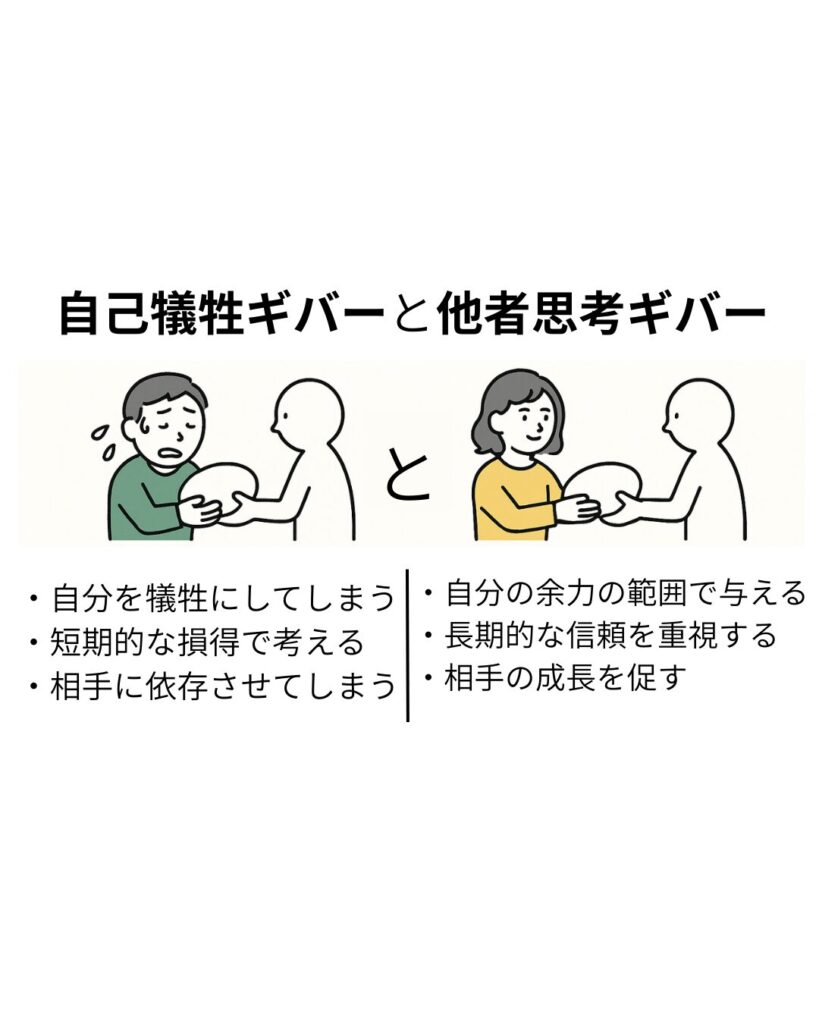 自己犠牲ギバーと他者思考ギバー

と

・自分を犠牲にしてしまう
・短期的な損得で考える
・相手に依存させてしまう

・自分の余力の範囲で与える
・長期的な信頼を重視する
・相手の成長を促す